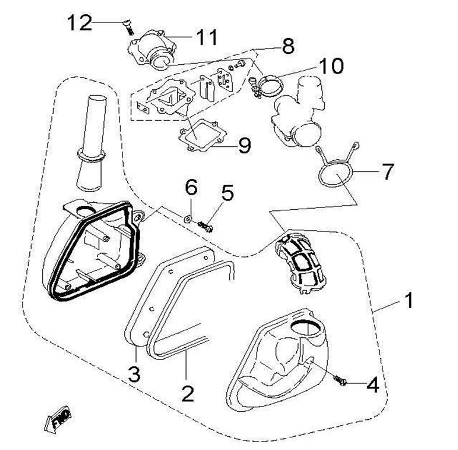 12
11
8
10
9
7
6
5
1
3
2
4
FWD